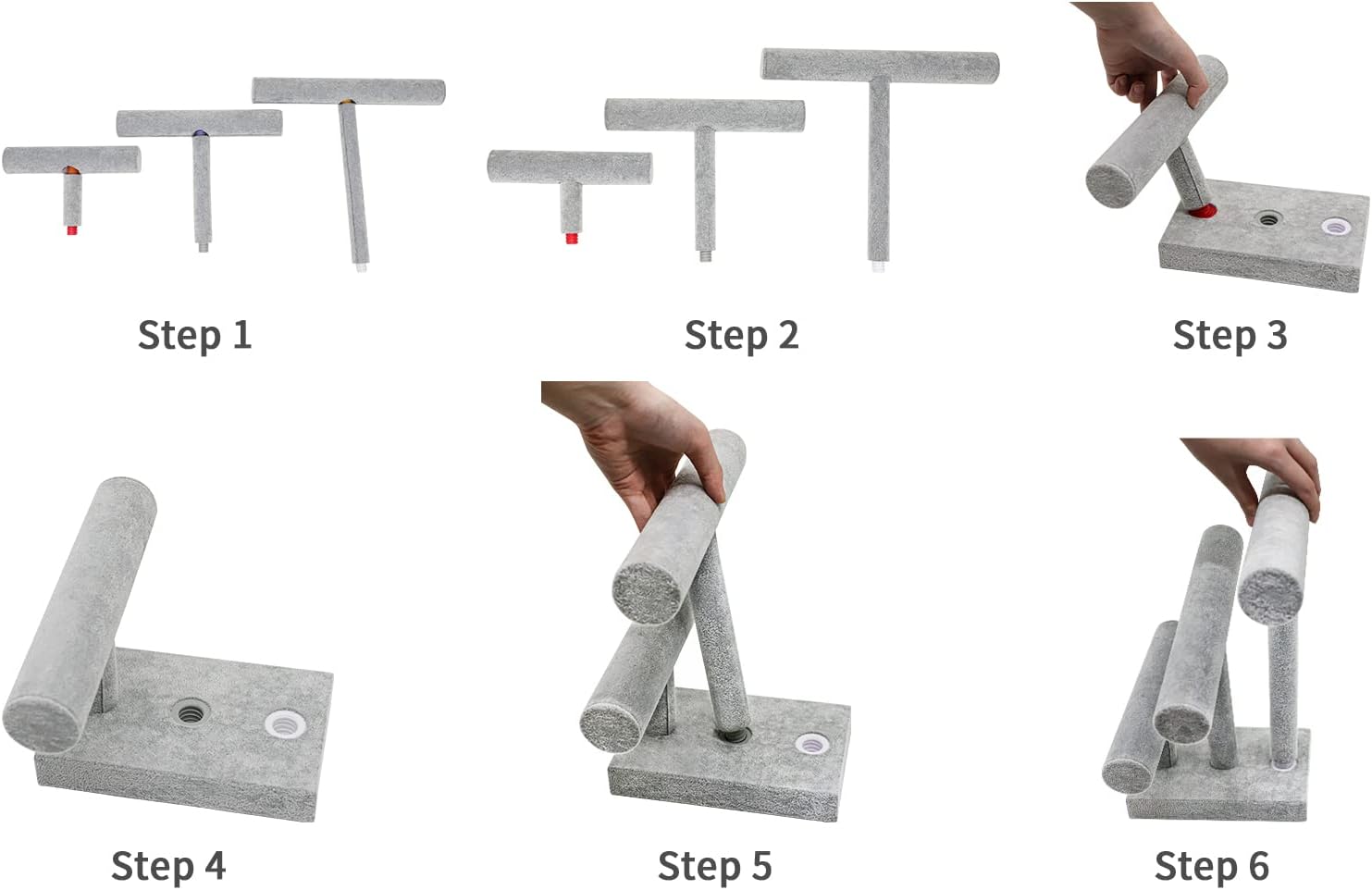 Step 1

Step 2

Step 3

Step 4

Step 5

Step 6