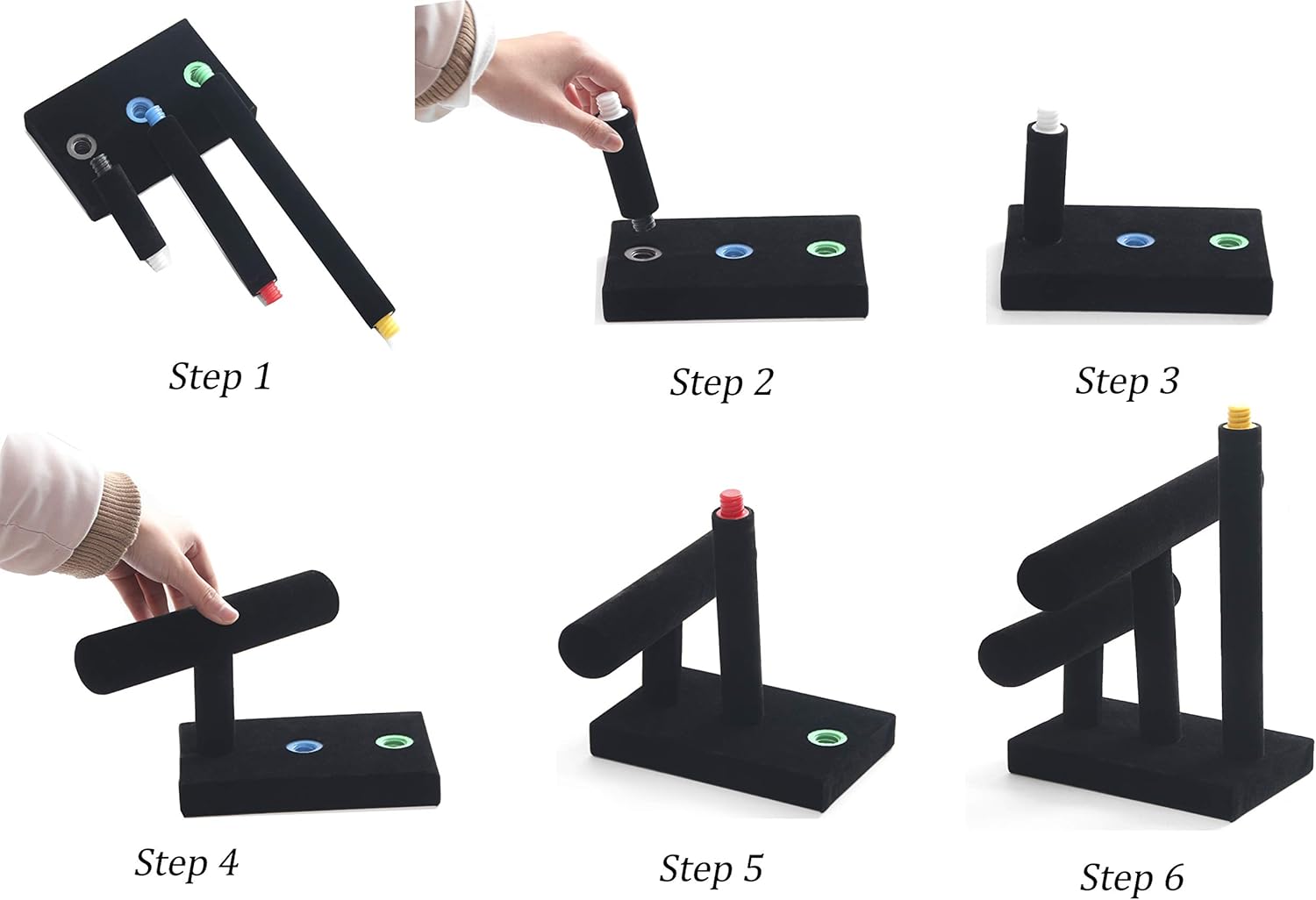 Step 1

Step 2

Step 3

Step 4

Step 5

Step 6